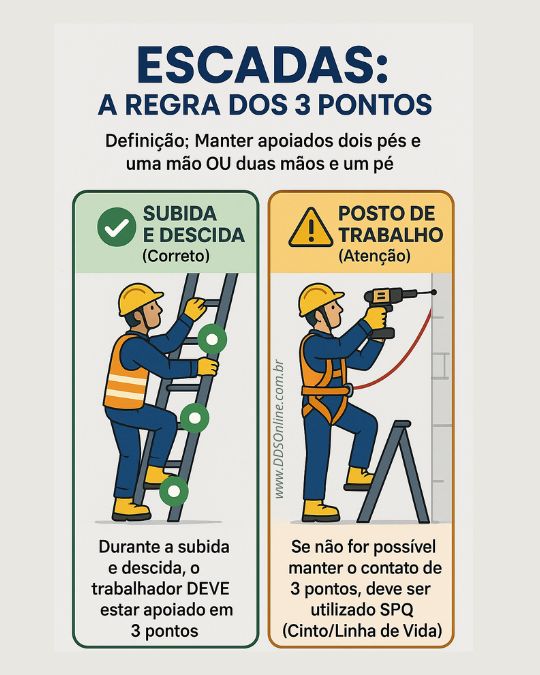 ESCADAS:
A REGRA DOS 3 PONTOS

Definição; Manter apoiados dois pés e uma mão OU duas mãos e um pé

SUBIDA E DESCIDA
(Correto)

Durante a subida e descida, o trabalhador DEVE estar apoiado em 3 pontos

www.DDSOnline.com.br

POSTO DE TRABALHO
(Atenção)

Se não for possível manter o contato de 3 pontos, deve ser utilizado SPQ (Cinto/Linha de Vida)